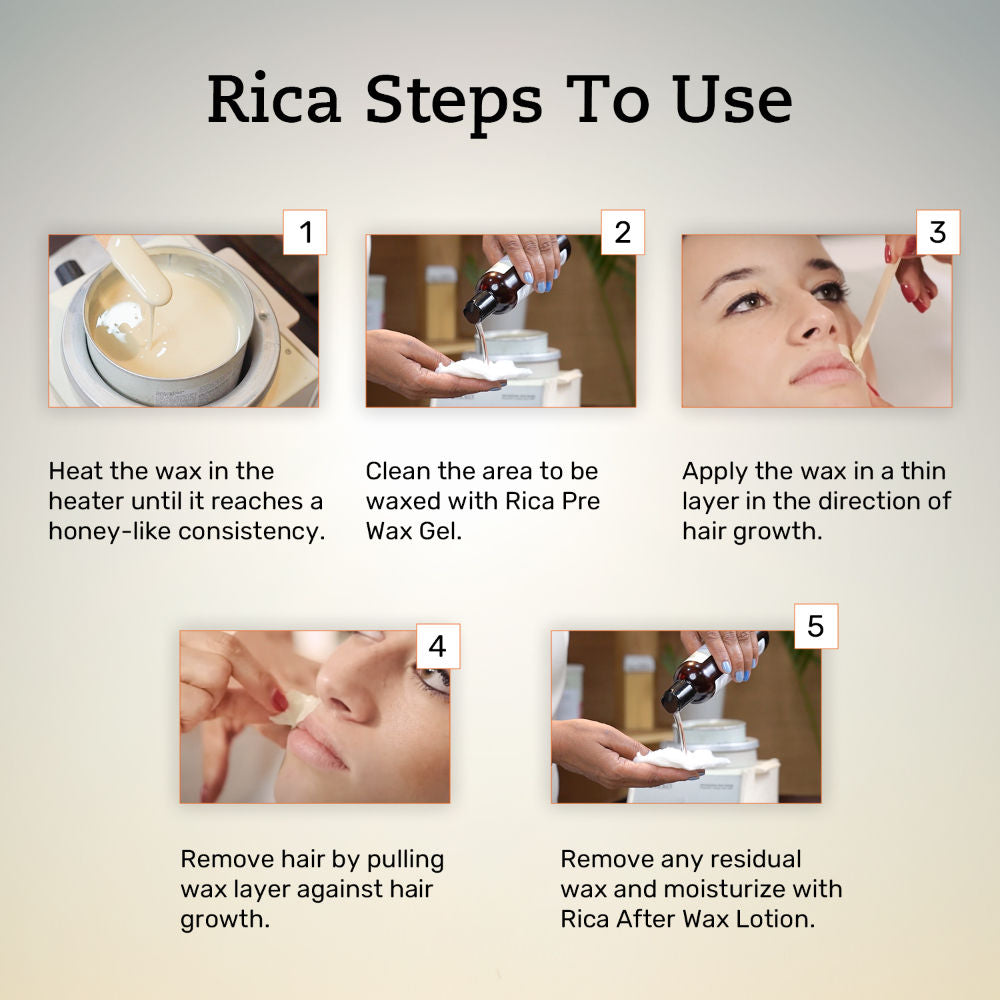 Rica Steps To Use

1

Heat the wax in the heater until it reaches a honey-like consistency.

2

Clean the area to be waxed with Rica Pre Wax Gel.

3

Apply the wax in a thin layer in the direction of hair growth.

4

Remove hair by pulling wax layer against hair growth.

5

Remove any residual wax and moisturize with Rica After Wax Lotion.