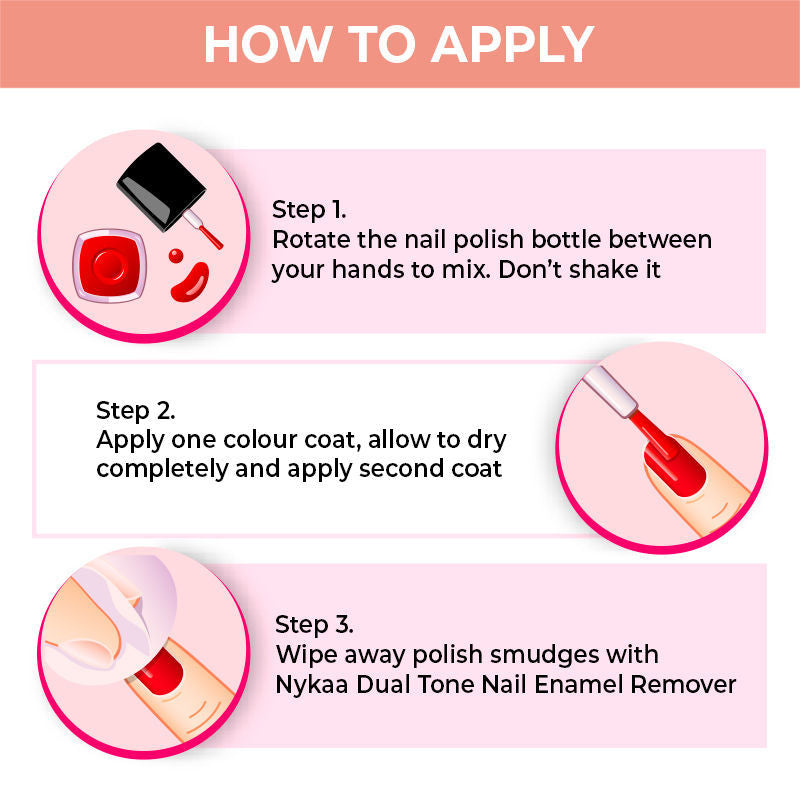 HOW TO APPLY

Step 1.
Rotate the nail polish bottle between your hands to mix. Don't shake it

Step 2.
Apply one colour coat, allow to dry completely and apply second coat

Step 3.
Wipe away polish smudges with Nykaa Dual Tone Nail Enamel Remover