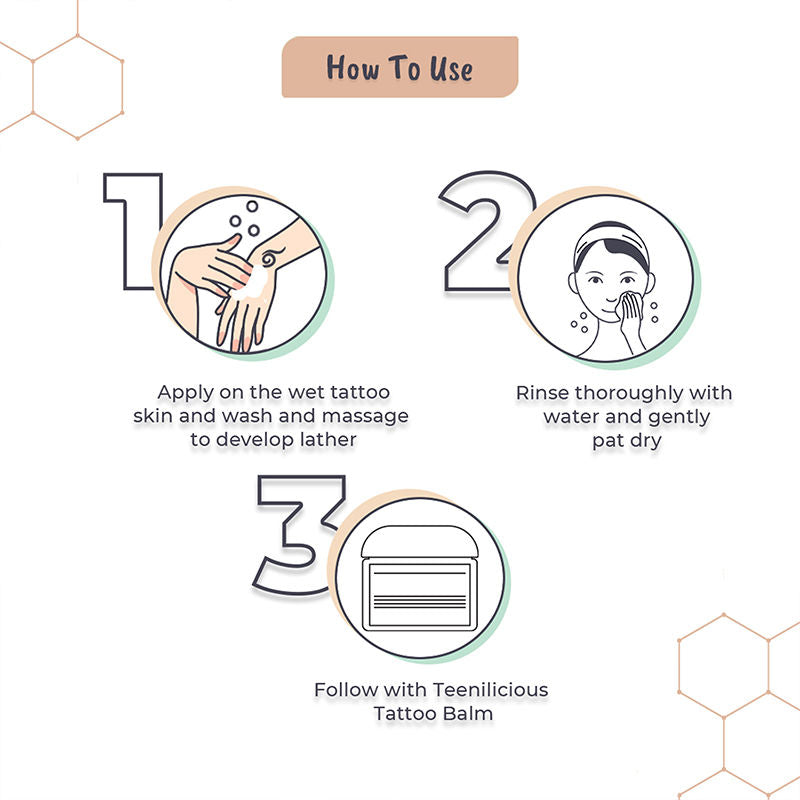 How To Use

1

Apply on the wet tattoo skin and wash and massage to develop lather

2

Rinse thoroughly with water and gently pat dry

3

Follow with Teenilicious Tattoo Balm