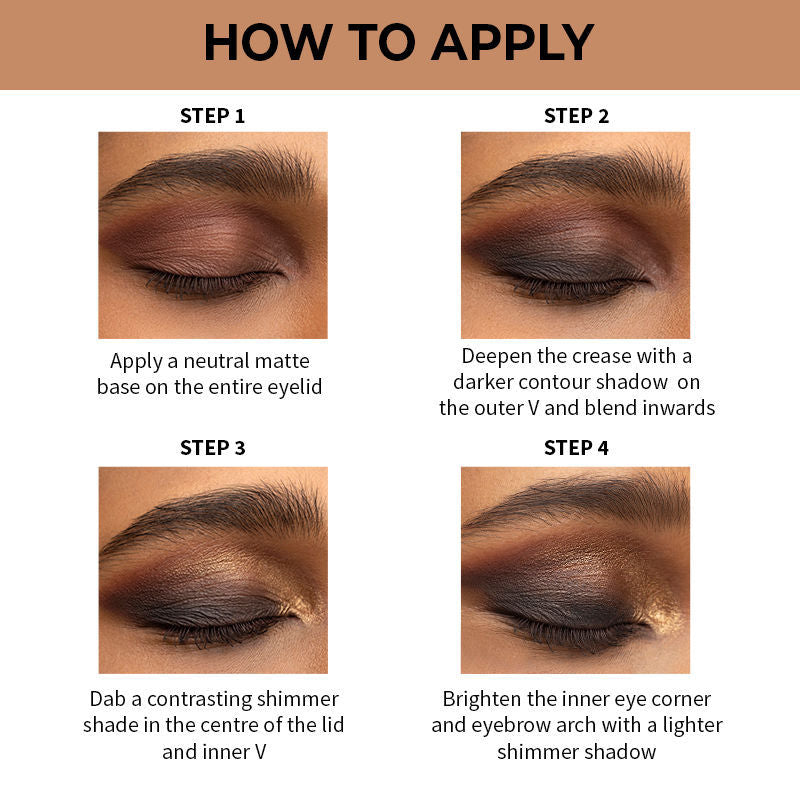 HOW TO APPLY

STEP 1

Apply a neutral matte base on the entire eyelid

STEP 2

Deepen the crease with a darker contour shadow on the outer V and blend inwards

STEP 3

Dab a contrasting shimmer shade in the centre of the lid and inner V

STEP 4

Brighten the inner eye corner and eyebrow arch with a lighter shimmer shadow