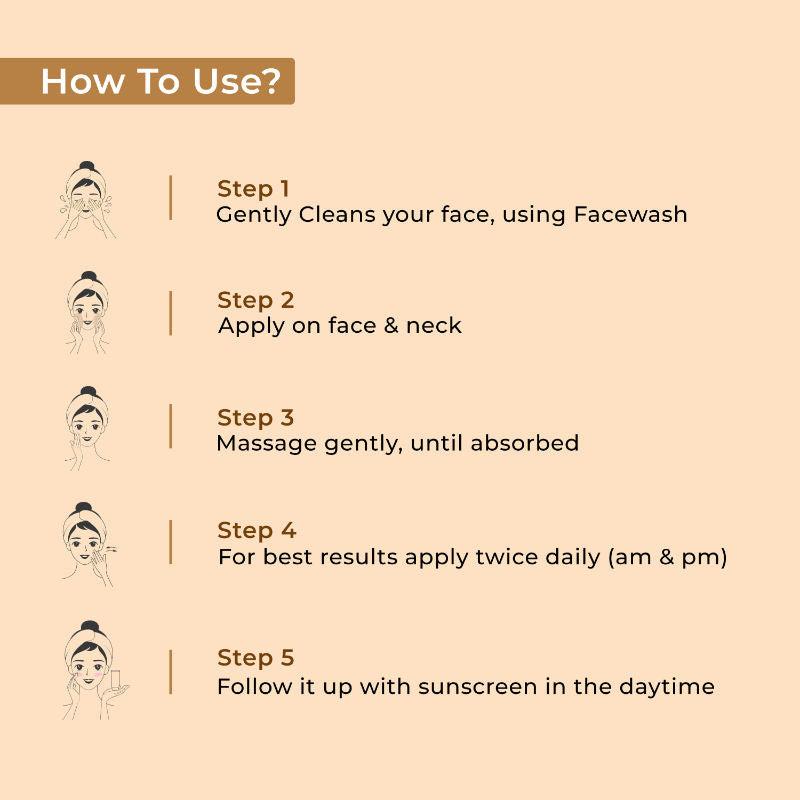 How To Use?

Step 1
Gently Cleans your face, using Facewash

Step 2
Apply on face & neck

Step 3
Massage gently, until absorbed

Step 4
For best results apply twice daily (am & pm)

Step 5
Follow it up with sunscreen in the daytime