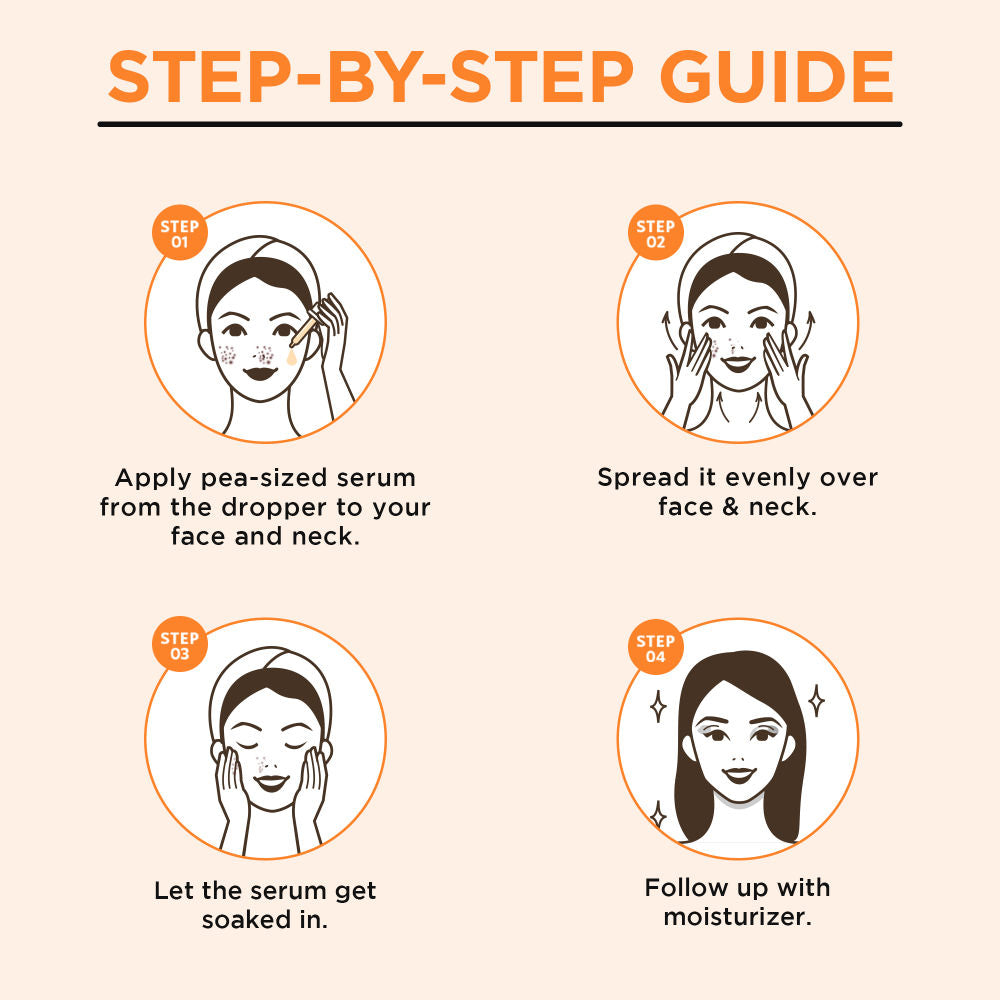 STEP-BY-STEP GUIDE

STEP 01

Apply pea-sized serum from the dropper to your face and neck.

STEP 02

Spread it evenly over face & neck.

STEP 03

Let the serum get soaked in.

STEP 04

Follow up with moisturizer.