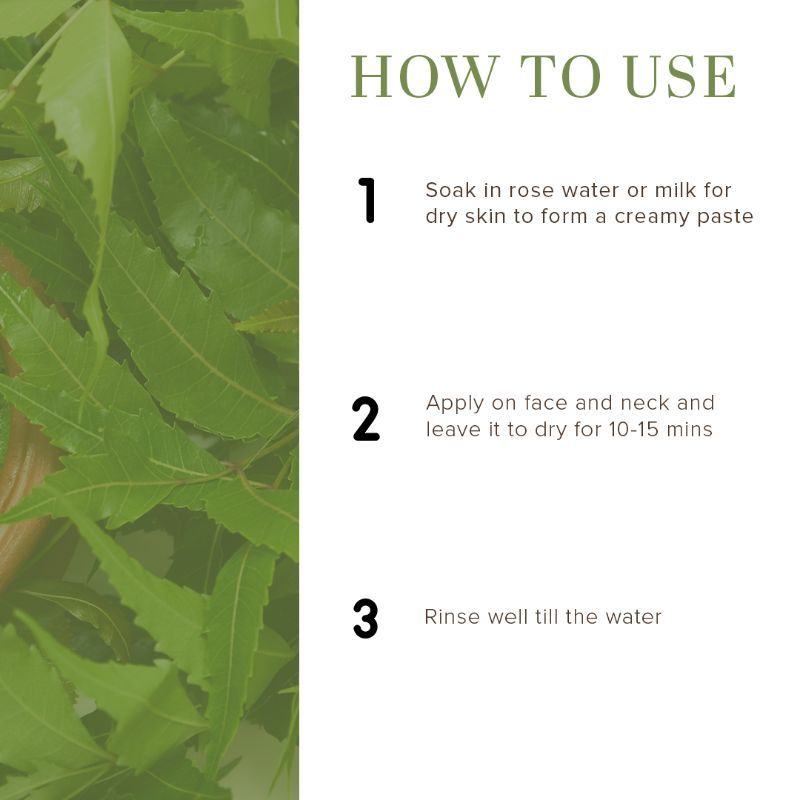 HOW TO USE

1 Soak in rose water or milk for dry skin to form a creamy paste

2 Apply on face and neck and leave it to dry for 10-15 mins

3 Rinse well till the water