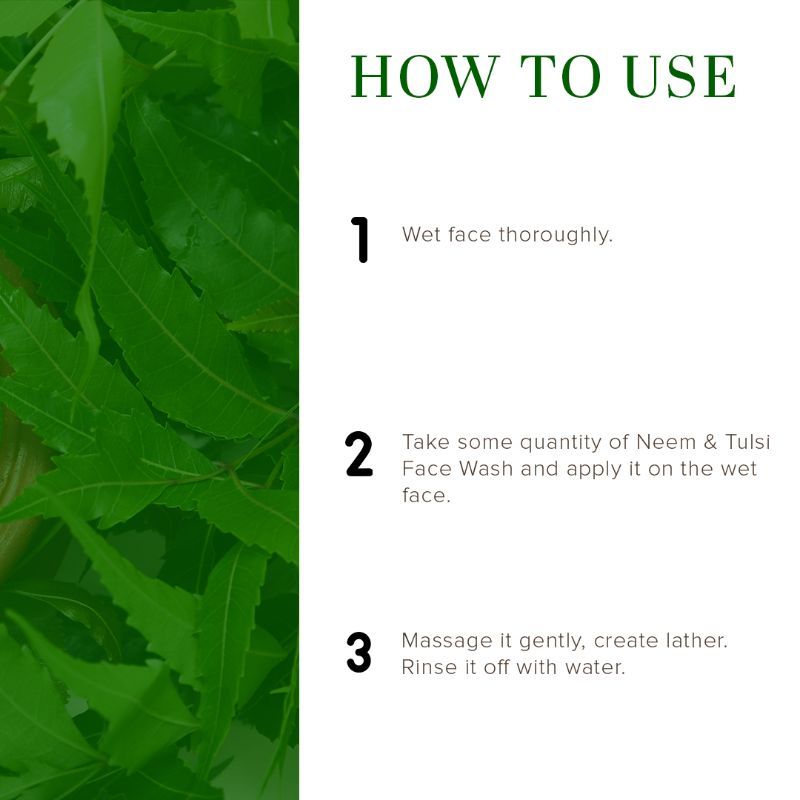 HOW TO USE

1 Wet face thoroughly.

2 Take some quantity of Neem & Tulsi Face Wash and apply it on the wet face.

3 Massage it gently, create lather. Rinse it off with water.