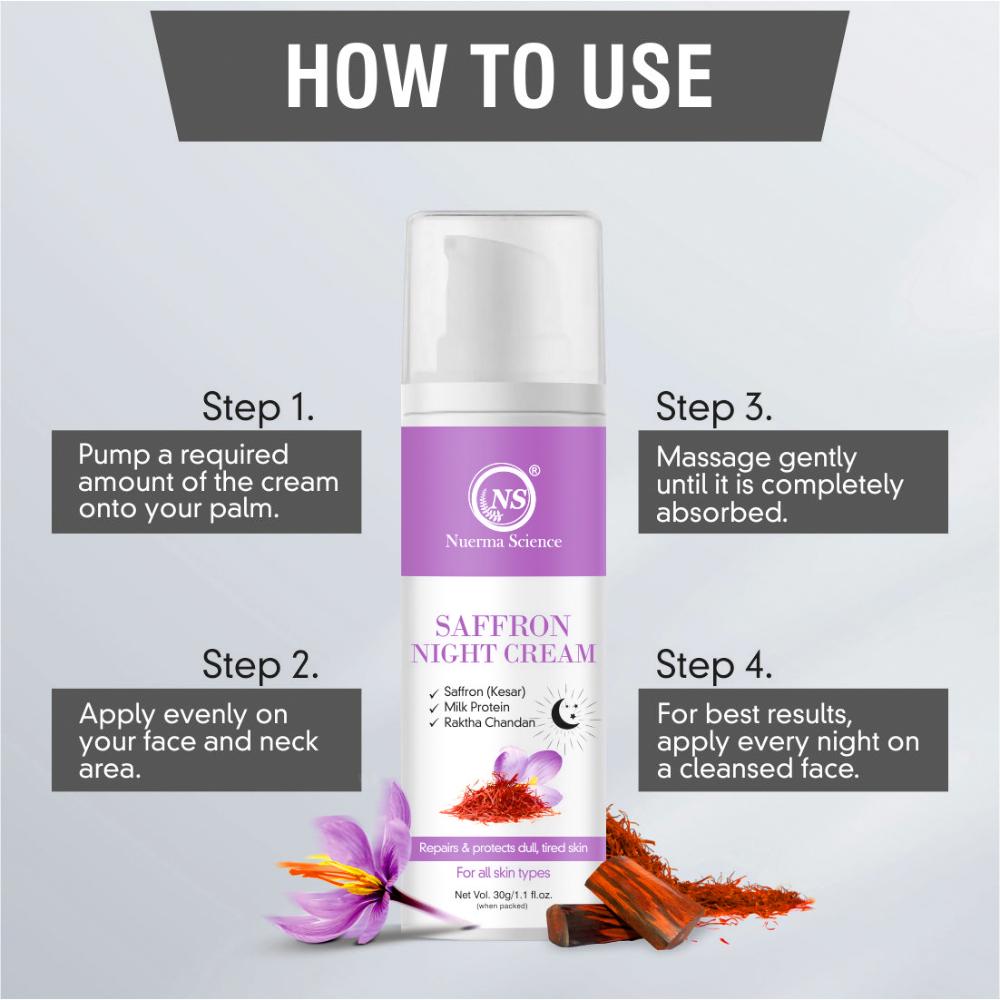 HOW TO USE

Step 1.
Pump a required amount of the cream onto your palm.

Step 2.
Apply evenly on your face and neck area.

NS®
Nuerma Science

SAFFRON NIGHT CREAM

✓ Saffron (Kesar)
✓ Milk Protein
✓ Raktha Chandan

Repairs & protects dull, tired skin
For all skin types
Net Vol. 30g/1.1 fl.oz.
(when packed)

Step 3.
Massage gently until it is completely absorbed.

Step 4.
For best results, apply every night on a cleansed face.