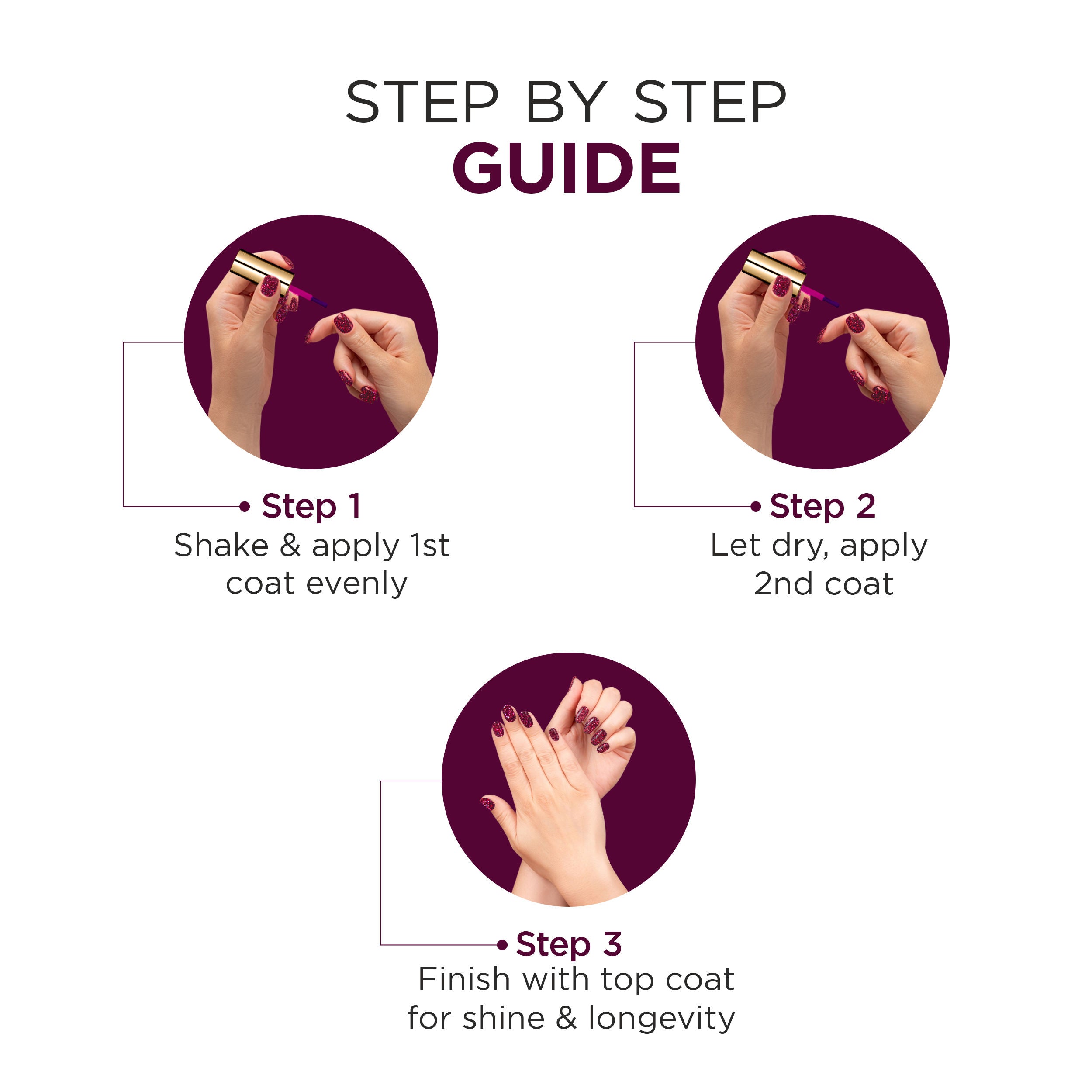 STEP BY STEP
GUIDE

Step 1
Shake & apply 1st coat evenly

Step 2
Let dry, apply 2nd coat

Step 3
Finish with top coat for shine & longevity