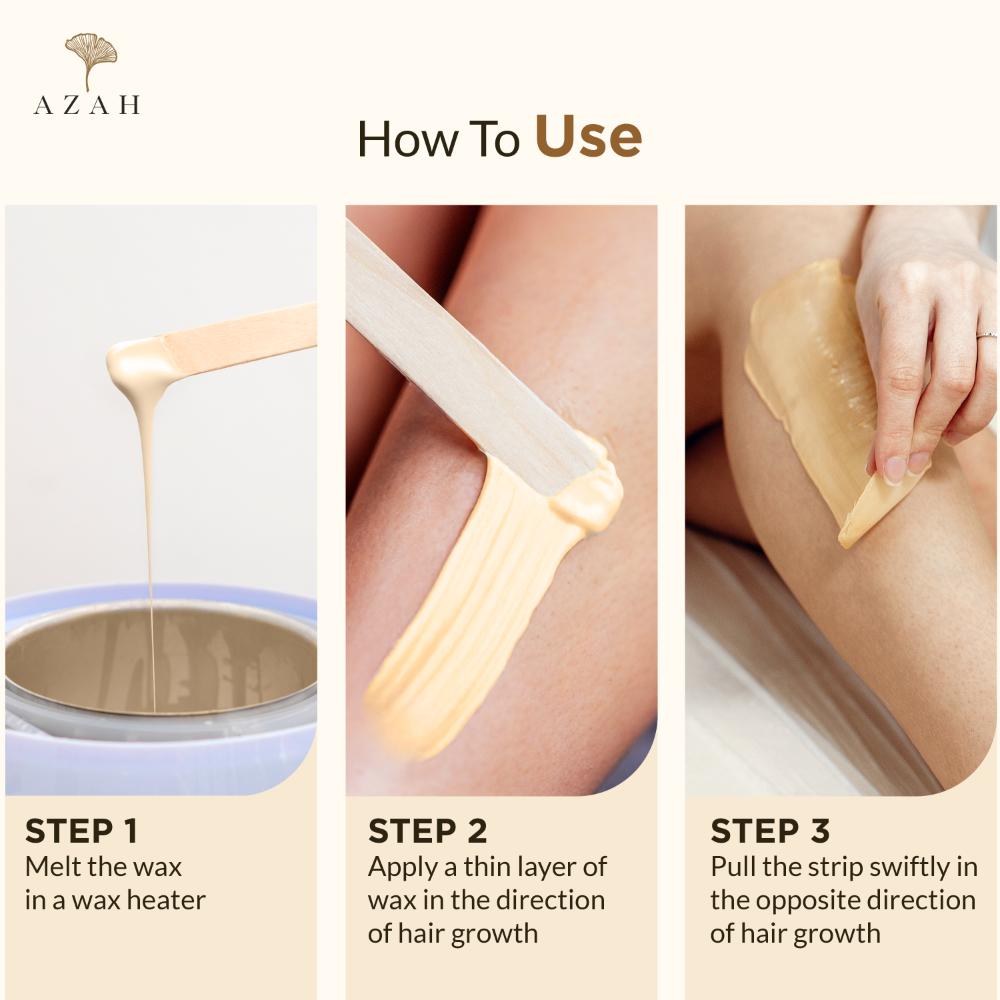 AZAH

How To Use

STEP 1
Melt the wax in a wax heater

STEP 2
Apply a thin layer of wax in the direction of hair growth

STEP 3
Pull the strip swiftly in the opposite direction of hair growth