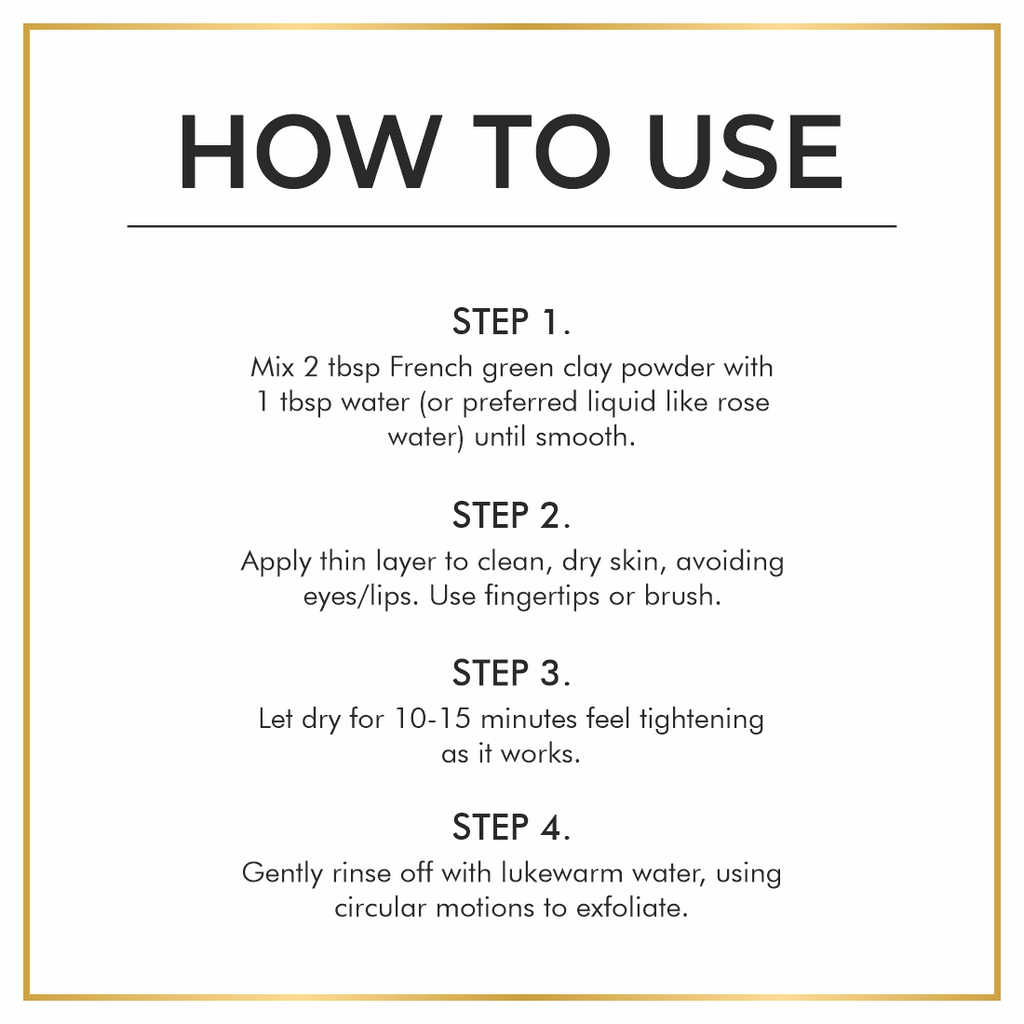 HOW TO USE

STEP 1.
Mix 2 tbsp French green clay powder with 1 tbsp water (or preferred liquid like rose water) until smooth.

STEP 2.
Apply thin layer to clean, dry skin, avoiding eyes/lips. Use fingertips or brush.

STEP 3.
Let dry for 10-15 minutes feel tightening as it works.

STEP 4.
Gently rinse off with lukewarm water, using circular motions to exfoliate.