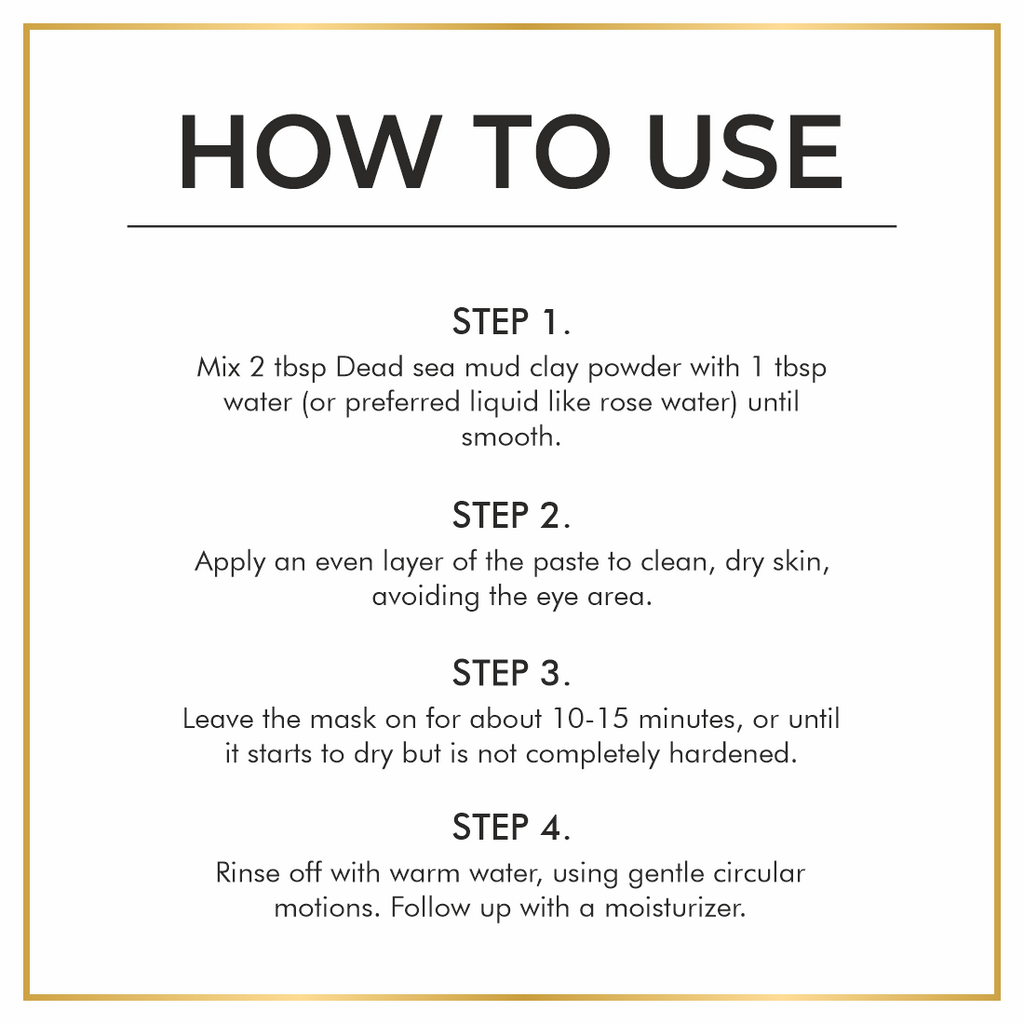 HOW TO USE

STEP 1.

Mix 2 tbsp Dead sea mud clay powder with 1 tbsp water (or preferred liquid like rose water) until smooth.

STEP 2.

Apply an even layer of the paste to clean, dry skin, avoiding the eye area.

STEP 3.

Leave the mask on for about 10-15 minutes, or until it starts to dry but is not completely hardened.

STEP 4.

Rinse off with warm water, using gentle circular motions. Follow up with a moisturizer.