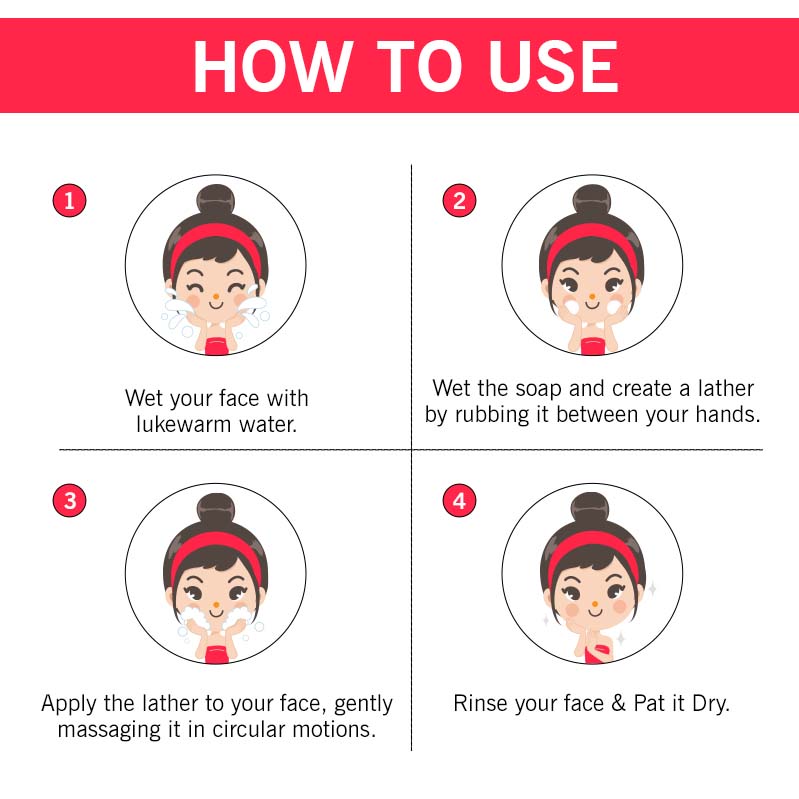 HOW TO USE

1

Wet your face with lukewarm water.

2

Wet the soap and create a lather by rubbing it between your hands.

3

Apply the lather to your face, gently massaging it in circular motions.

4

Rinse your face & Pat it Dry.