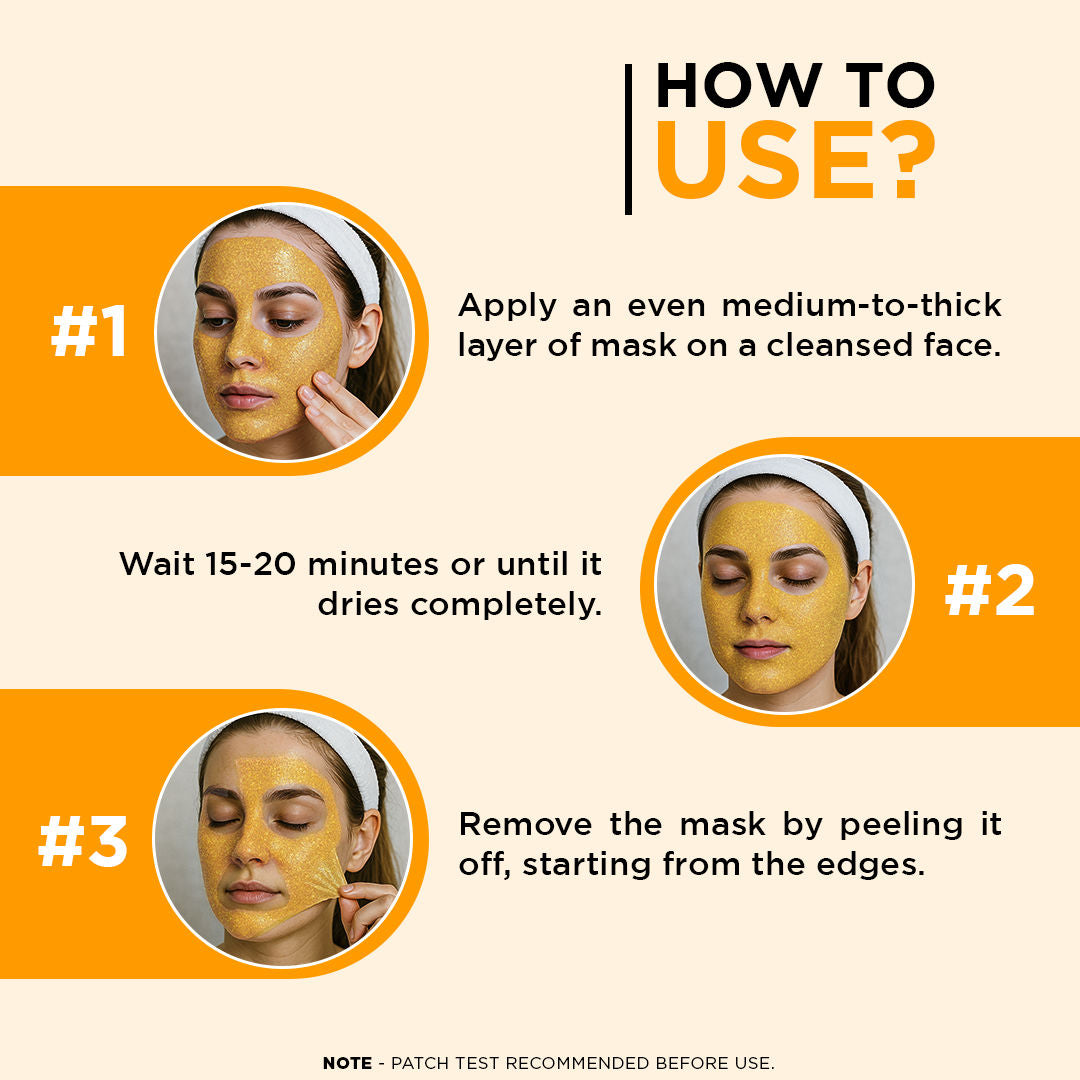 HOW TO
USE?

#1

Apply an even medium-to-thick layer of mask on a cleansed face.

Wait 15-20 minutes or until it dries completely.

#2

#3

Remove the mask by peeling it off, starting from the edges.

NOTE - PATCH TEST RECOMMENDED BEFORE USE.