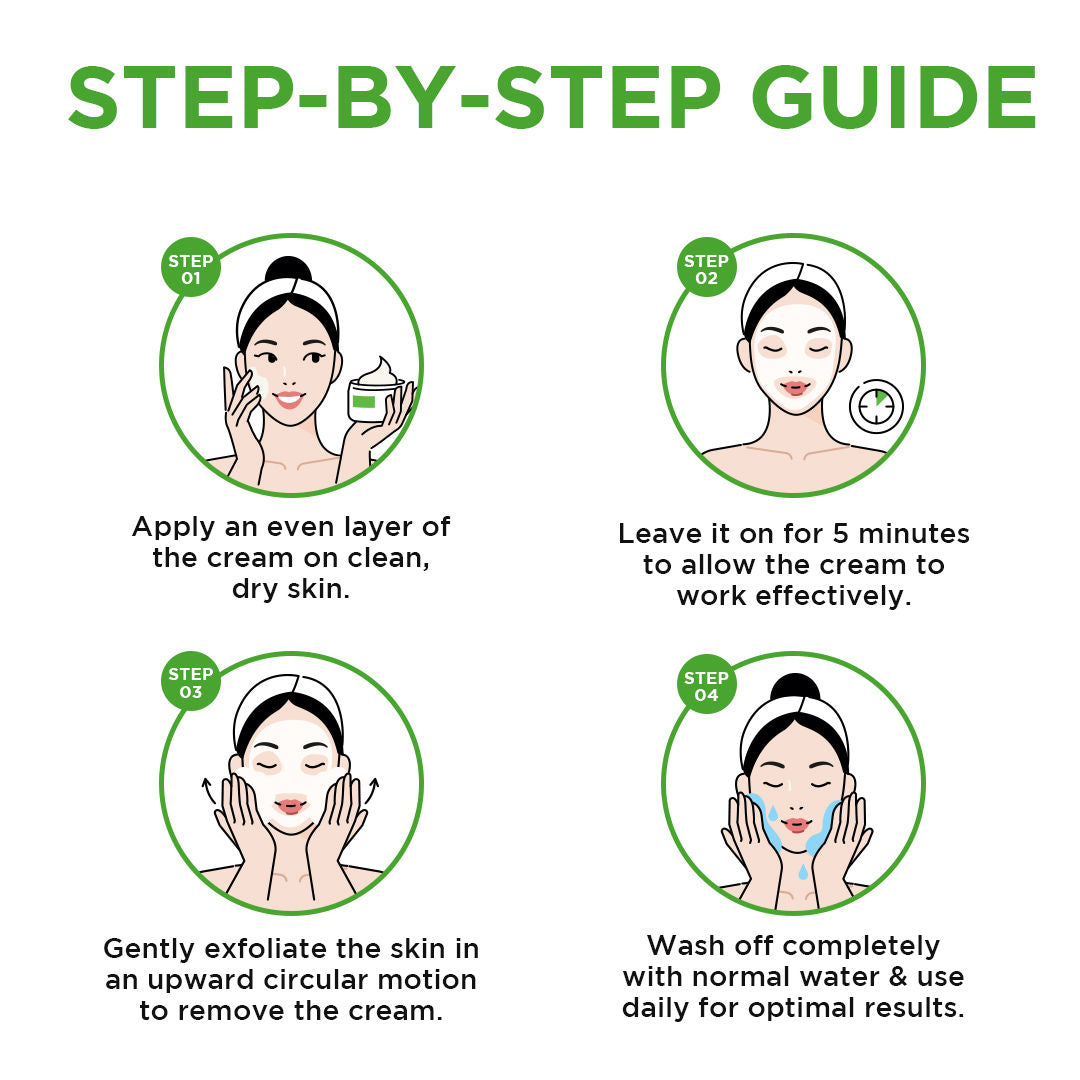 STEP-BY-STEP GUIDE

STEP 01

Apply an even layer of the cream on clean, dry skin.

STEP 02

Leave it on for 5 minutes to allow the cream to work effectively.

STEP 03

Gently exfoliate the skin in an upward circular motion to remove the cream.

STEP 04

Wash off completely with normal water & use daily for optimal results.