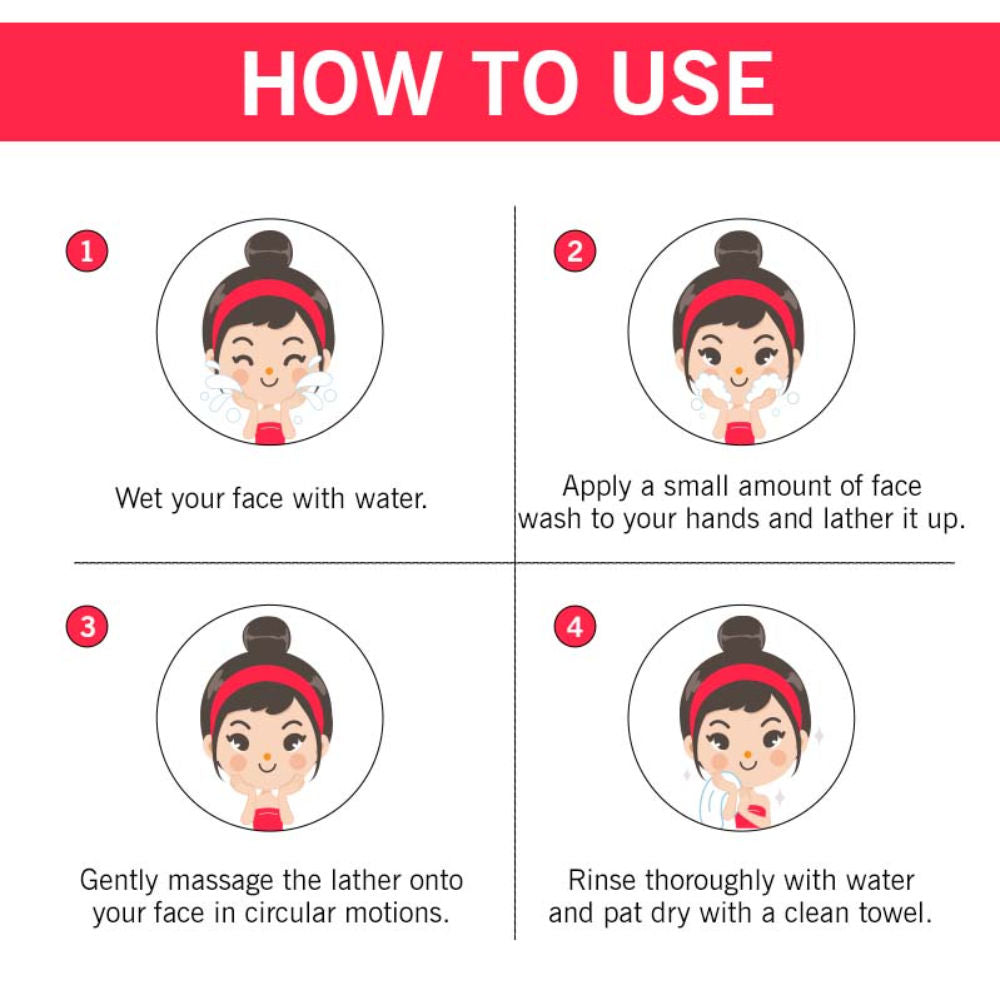 HOW TO USE

1

Wet your face with water.

2

Apply a small amount of face wash to your hands and lather it up.

3

Gently massage the lather onto your face in circular motions.

4

Rinse thoroughly with water and pat dry with a clean towel.