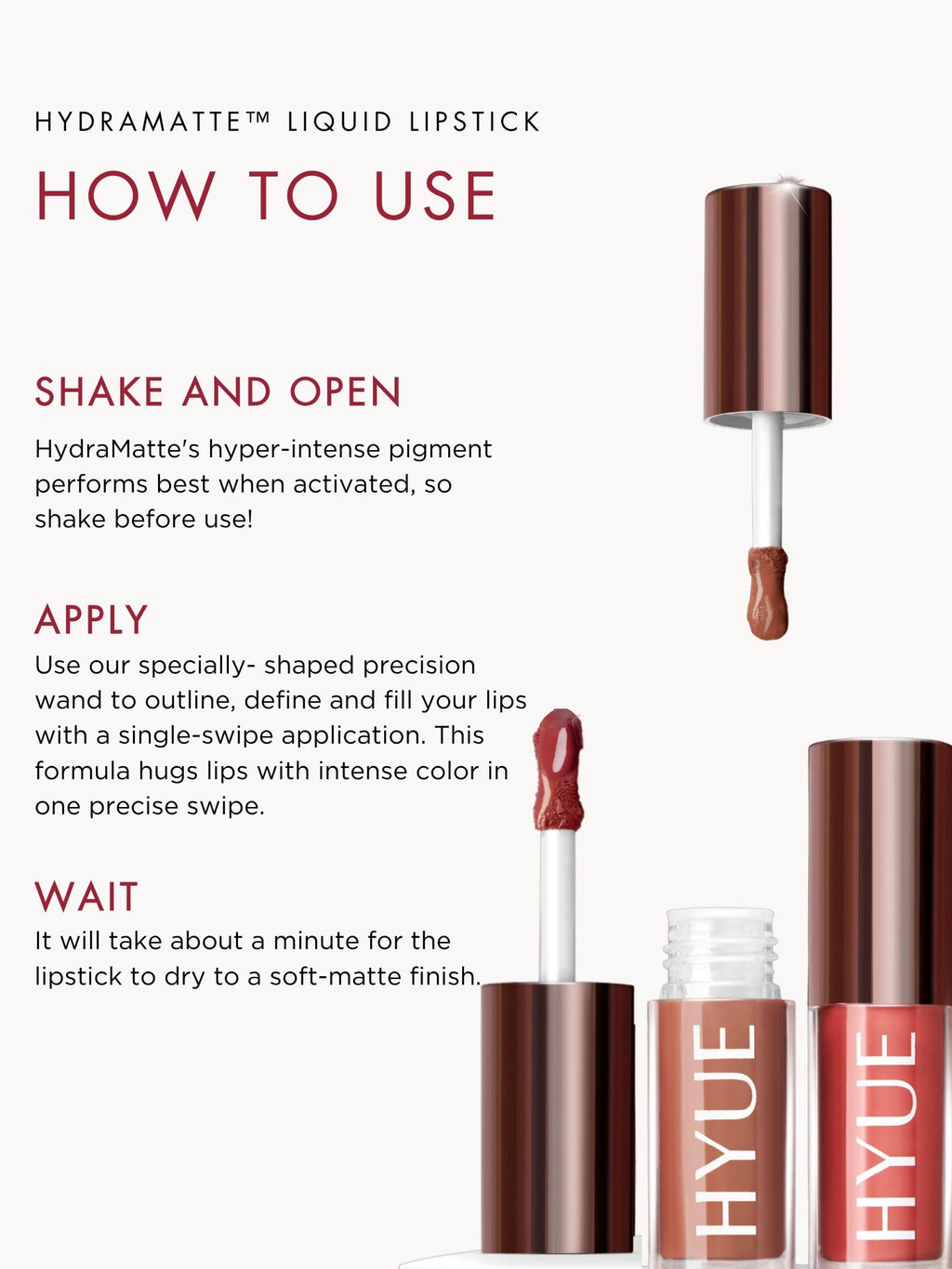 HYDRAMATTE™ LIQUID LIPSTICK

HOW TO USE

SHAKE AND OPEN

HydraMatte's hyper-intense pigment performs best when activated, so shake before use!

APPLY

Use our specially- shaped precision wand to outline, define and fill your lips with a single-swipe application. This formula hugs lips with intense color in one precise swipe.

WAIT

It will take about a minute for the lipstick to dry to a soft-matte finish.

HYUE

HYUE