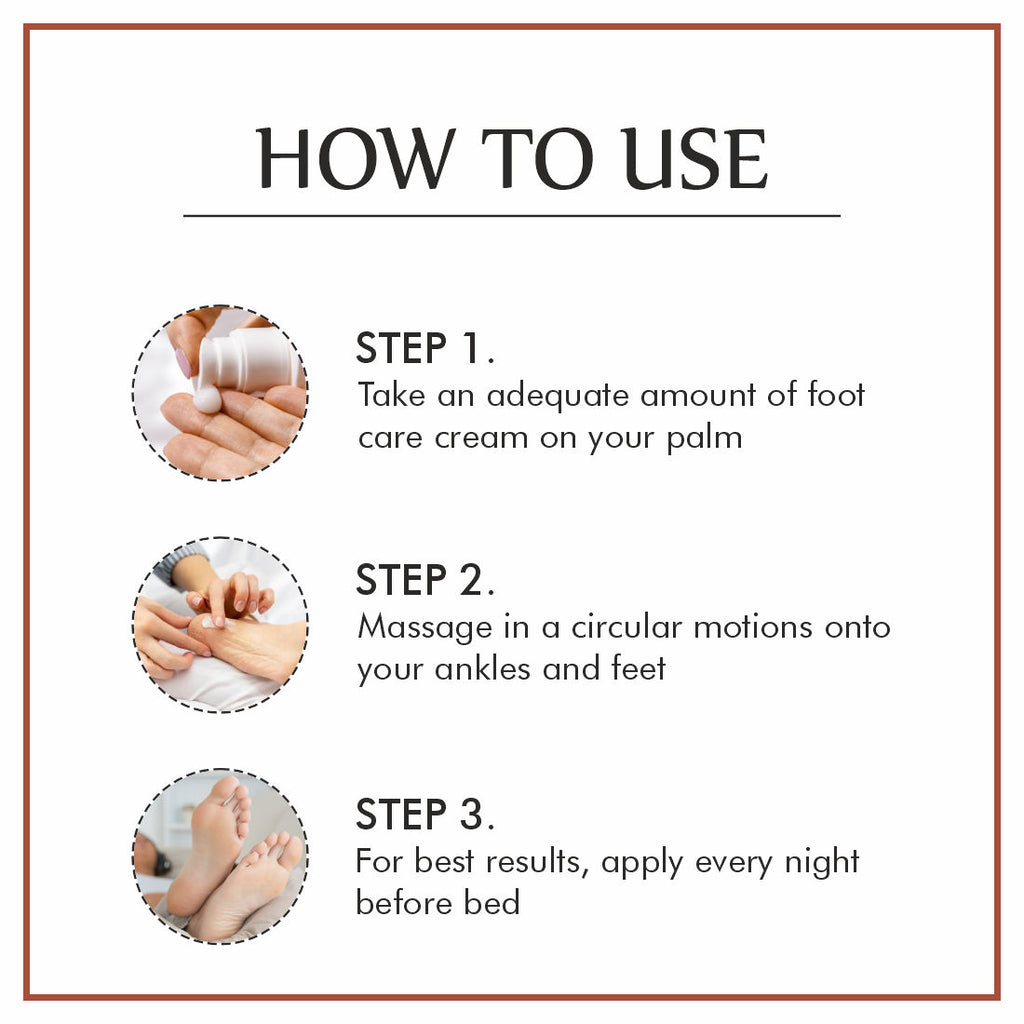 HOW TO USE

STEP 1.
Take an adequate amount of foot care cream on your palm

STEP 2.
Massage in a circular motions onto your ankles and feet

STEP 3.
For best results, apply every night before bed