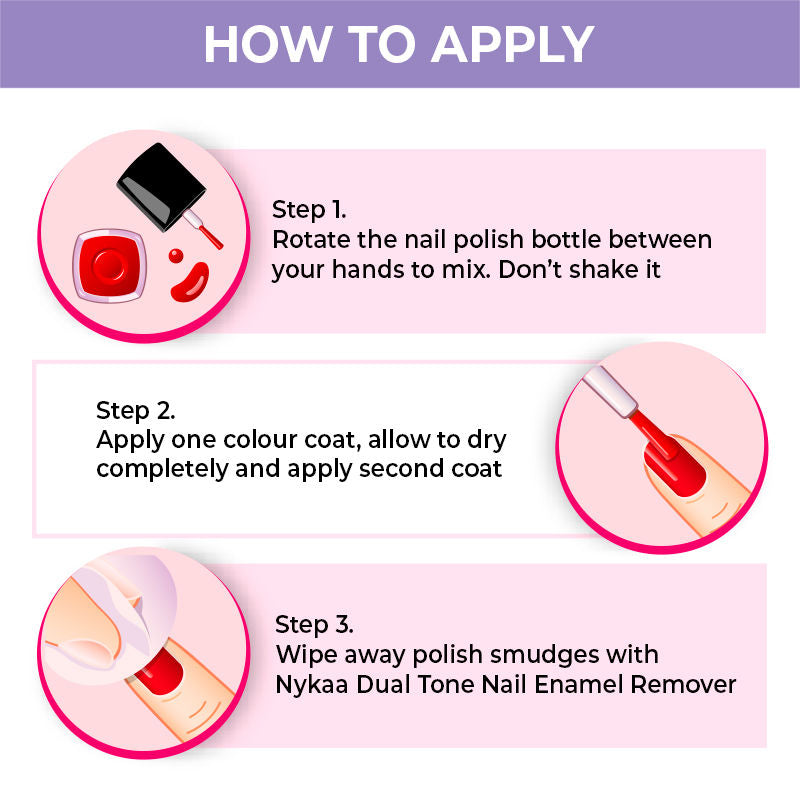 HOW TO APPLY

Step 1.
Rotate the nail polish bottle between your hands to mix. Don't shake it

Step 2.
Apply one colour coat, allow to dry completely and apply second coat

Step 3.
Wipe away polish smudges with Nykaa Dual Tone Nail Enamel Remover