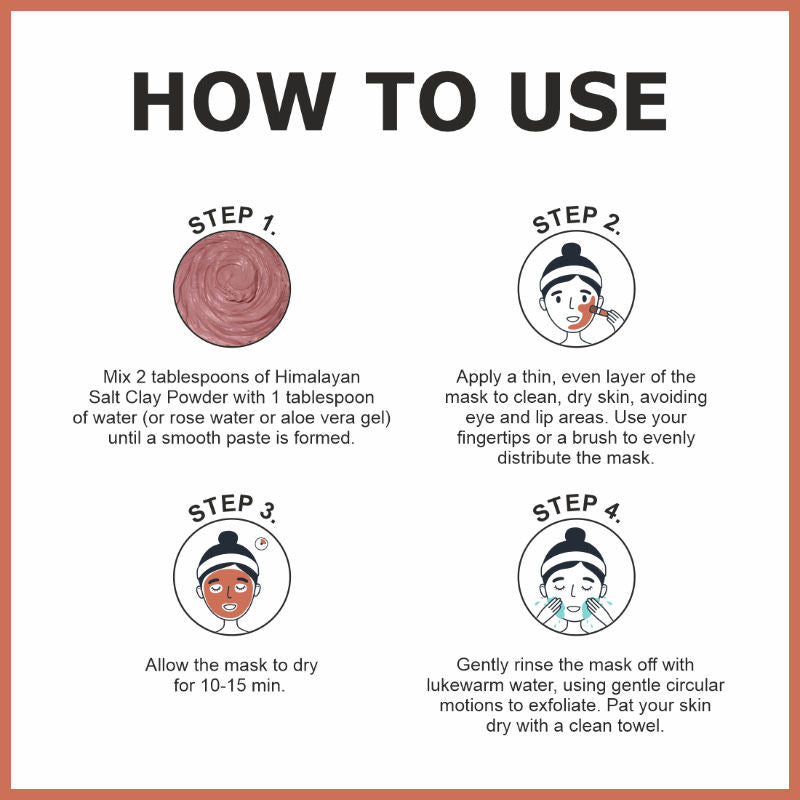 HOW TO USE

STEP 1.

Mix 2 tablespoons of Himalayan Salt Clay Powder with 1 tablespoon of water (or rose water or aloe vera gel) until a smooth paste is formed.

STEP 2.

Apply a thin, even layer of the mask to clean, dry skin, avoiding eye and lip areas. Use your fingertips or a brush to evenly distribute the mask.

STEP 3.

Allow the mask to dry for 10-15 min.

STEP 4.

Gently rinse the mask off with lukewarm water, using gentle circular motions to exfoliate. Pat your skin dry with a clean towel.