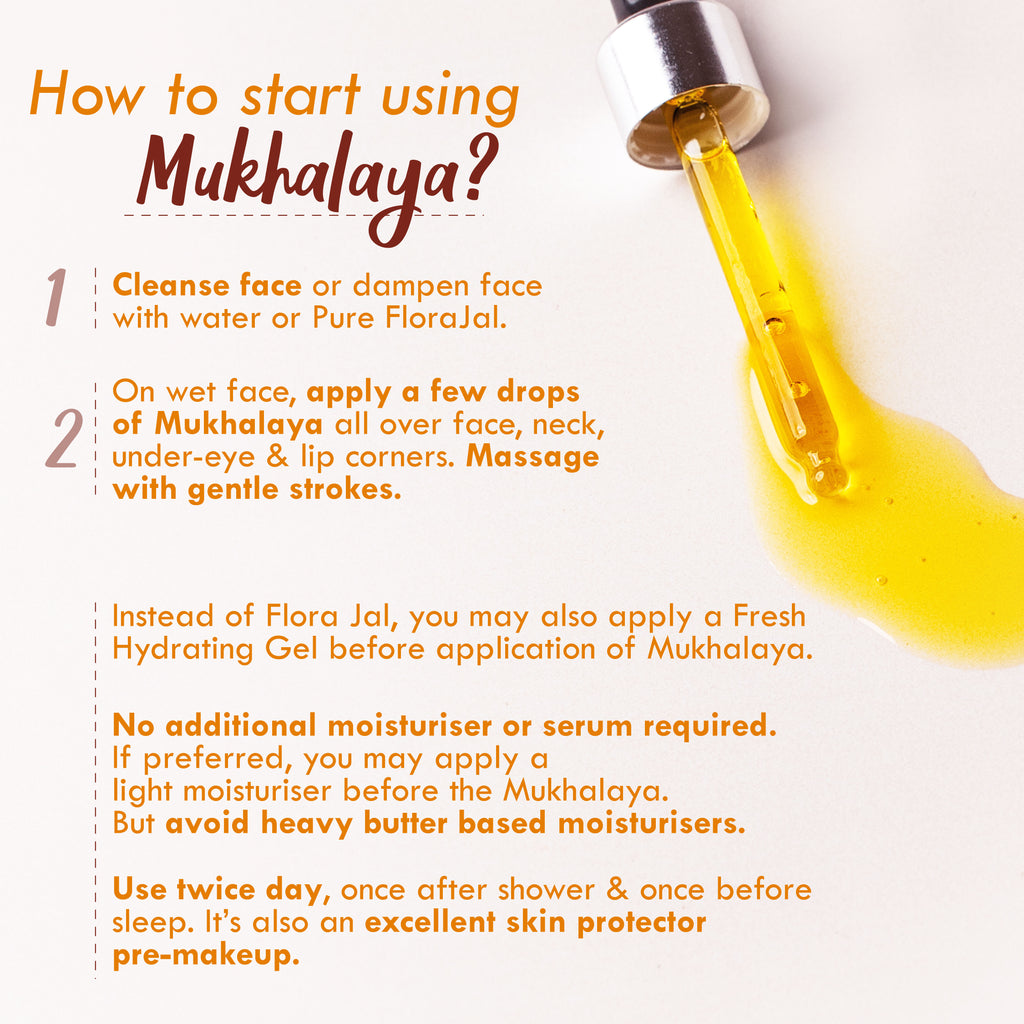 How to start using
Mukhalaya?

1 Cleanse face or dampen face with water or Pure FloraJal.

2 On wet face, apply a few drops of Mukhalaya all over face, neck, under-eye & lip corners. Massage with gentle strokes.

Instead of Flora Jal, you may also apply a Fresh Hydrating Gel before application of Mukhalaya.

No additional moisturiser or serum required. If preferred, you may apply a light moisturiser before the Mukhalaya. But avoid heavy butter based moisturisers.

Use twice day, once after shower & once before sleep. It's also an excellent skin protector pre-makeup.