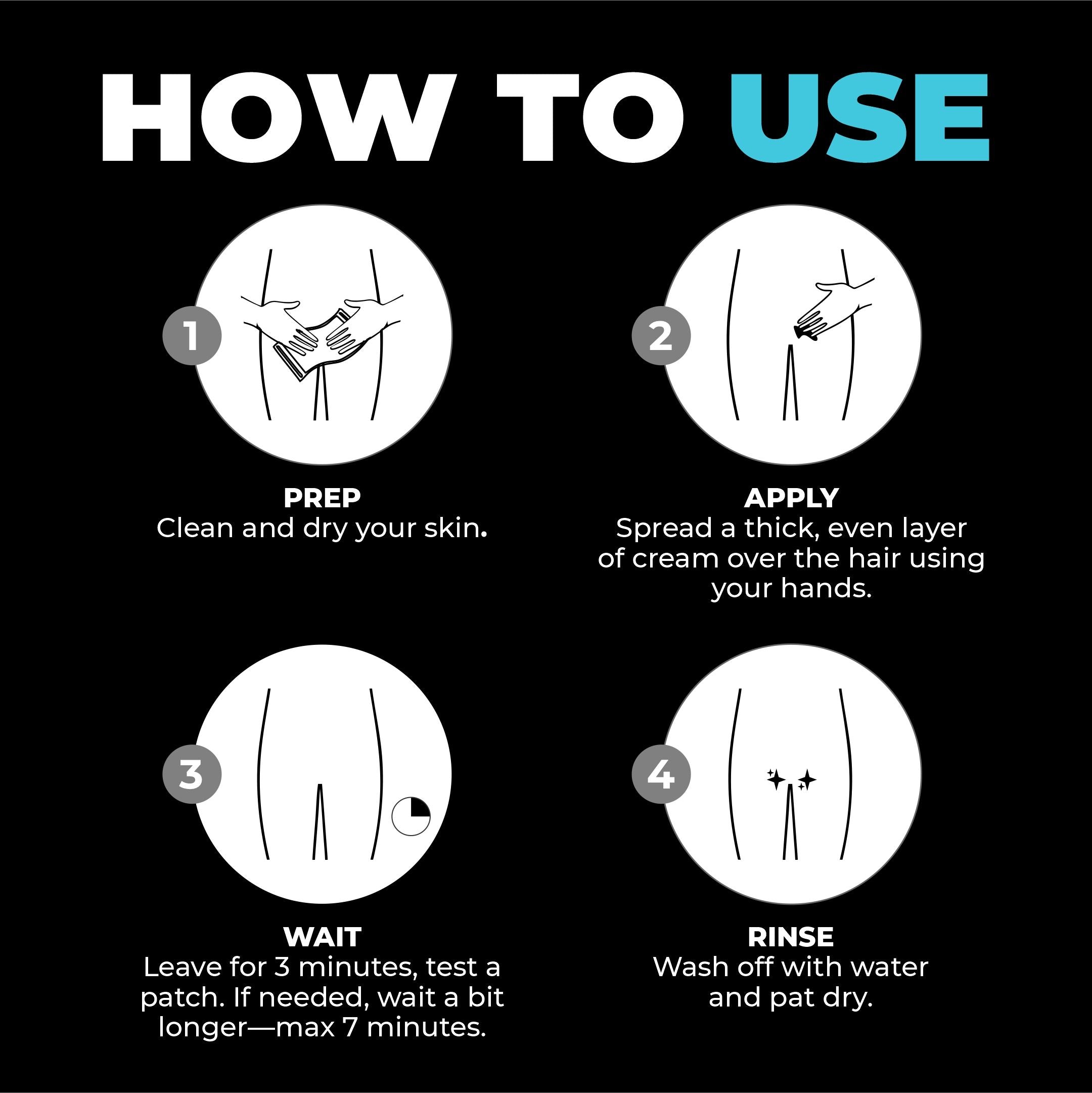 HOW TO USE

1

PREP
Clean and dry your skin.

2

APPLY
Spread a thick, even layer of cream over the hair using your hands.

3

WAIT
Leave for 3 minutes, test a patch. If needed, wait a bit longer—max 7 minutes.

4

RINSE
Wash off with water and pat dry.