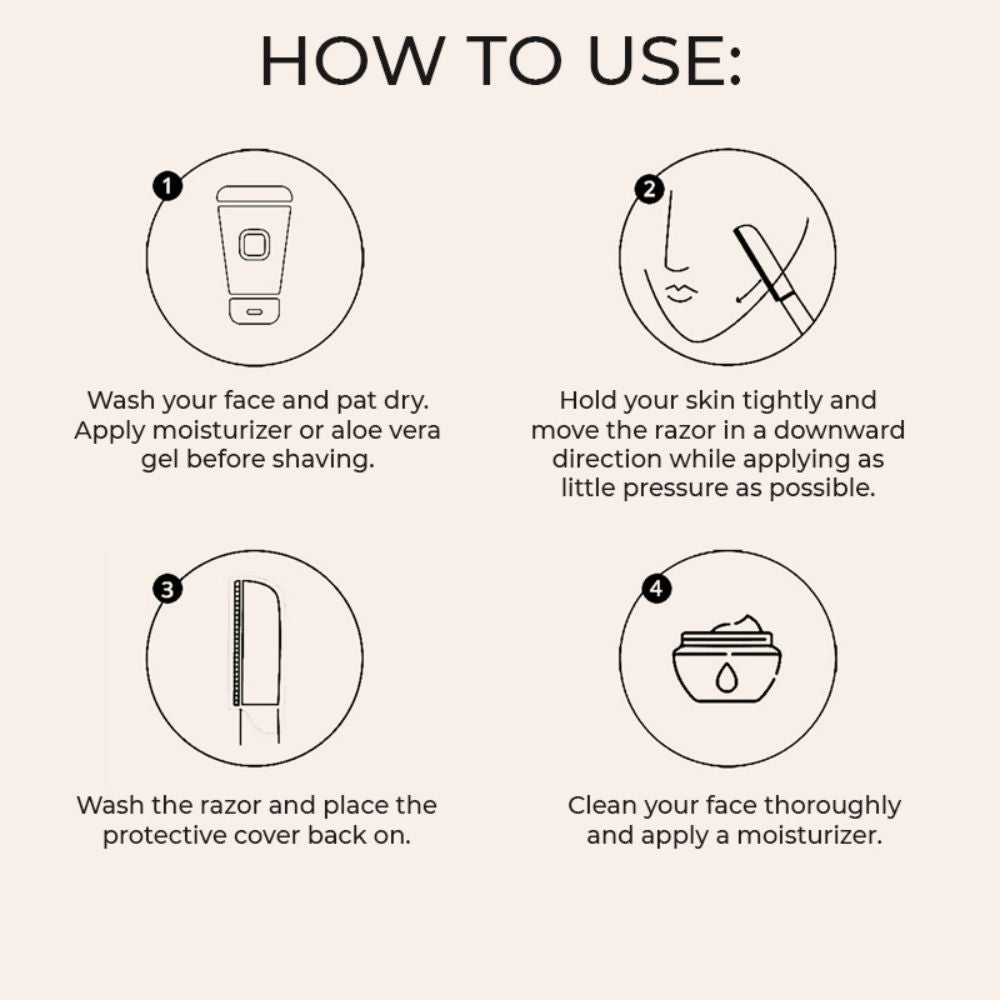 HOW TO USE:

1

Wash your face and pat dry. Apply moisturizer or aloe vera gel before shaving.

2

Hold your skin tightly and move the razor in a downward direction while applying as little pressure as possible.

3

Wash the razor and place the protective cover back on.

4

Clean your face thoroughly and apply a moisturizer.