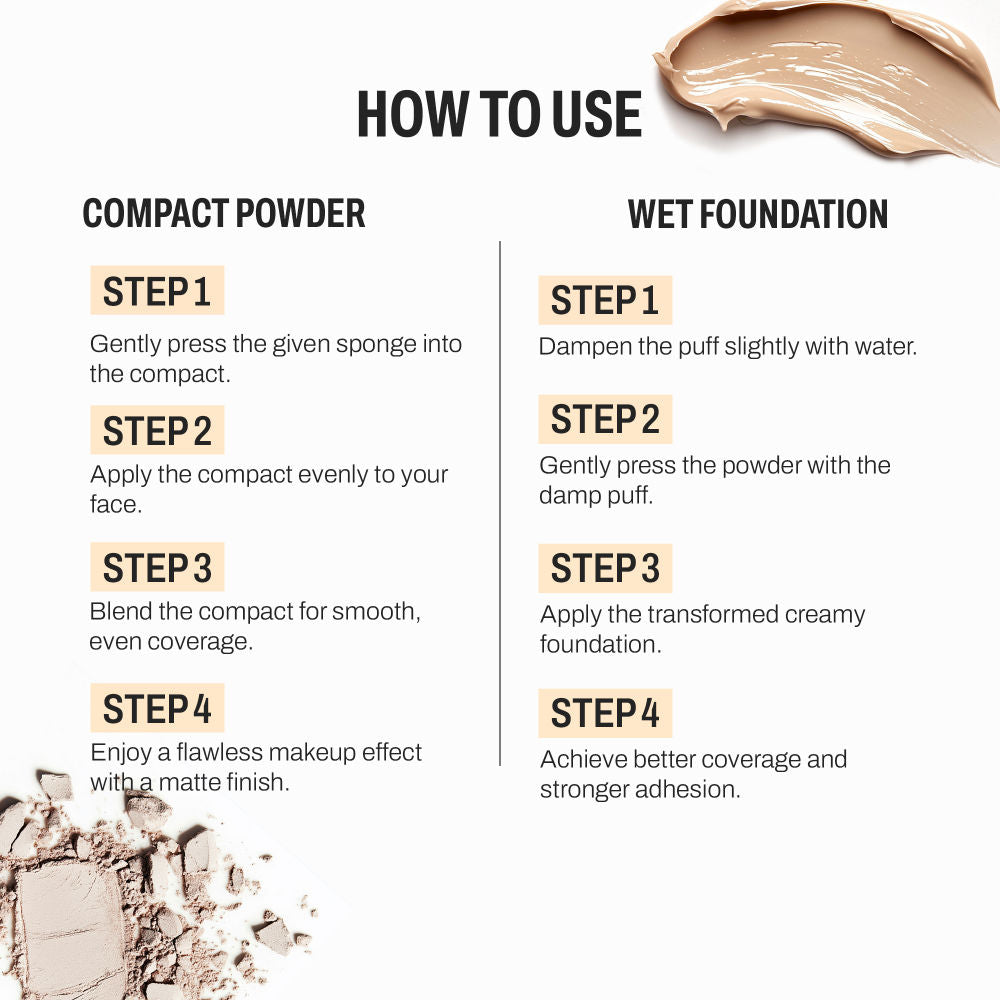 HOW TO USE

COMPACT POWDER

STEP 1

Gently press the given sponge into the compact.

STEP 2

Apply the compact evenly to your face.

STEP 3

Blend the compact for smooth, even coverage.

STEP 4

Enjoy a flawless makeup effect with a matte finish.

WET FOUNDATION

STEP 1

Dampen the puff slightly with water.

STEP 2

Gently press the powder with the damp puff.

STEP 3

Apply the transformed creamy foundation.

STEP 4

Achieve better coverage and stronger adhesion.